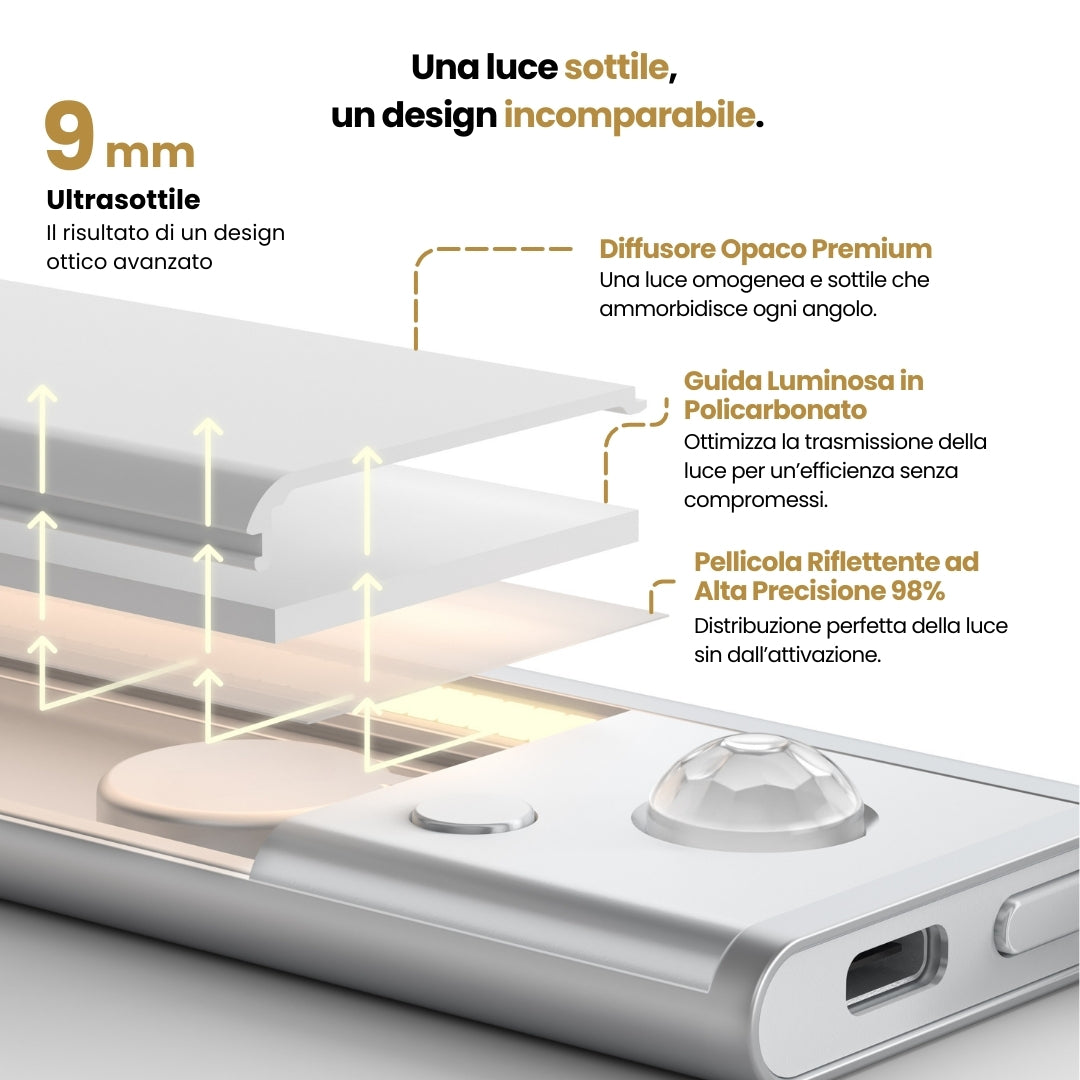 Una luce sottile,
un design incomparabile.

9 mm
Ultrasottile
Il risultato di un design ottico avanzato

Diffusore Opaco Premium
Una luce omogenea e sottile che ammorbidisce ogni angolo.

Guida Luminosa in Policarbonato
Ottimizza la trasmissione della luce per un'efficienza senza compromessi.

Pellicola Riflettente ad Alta Precisione 98%
Distribuzione perfetta della luce sin dall'attivazione.